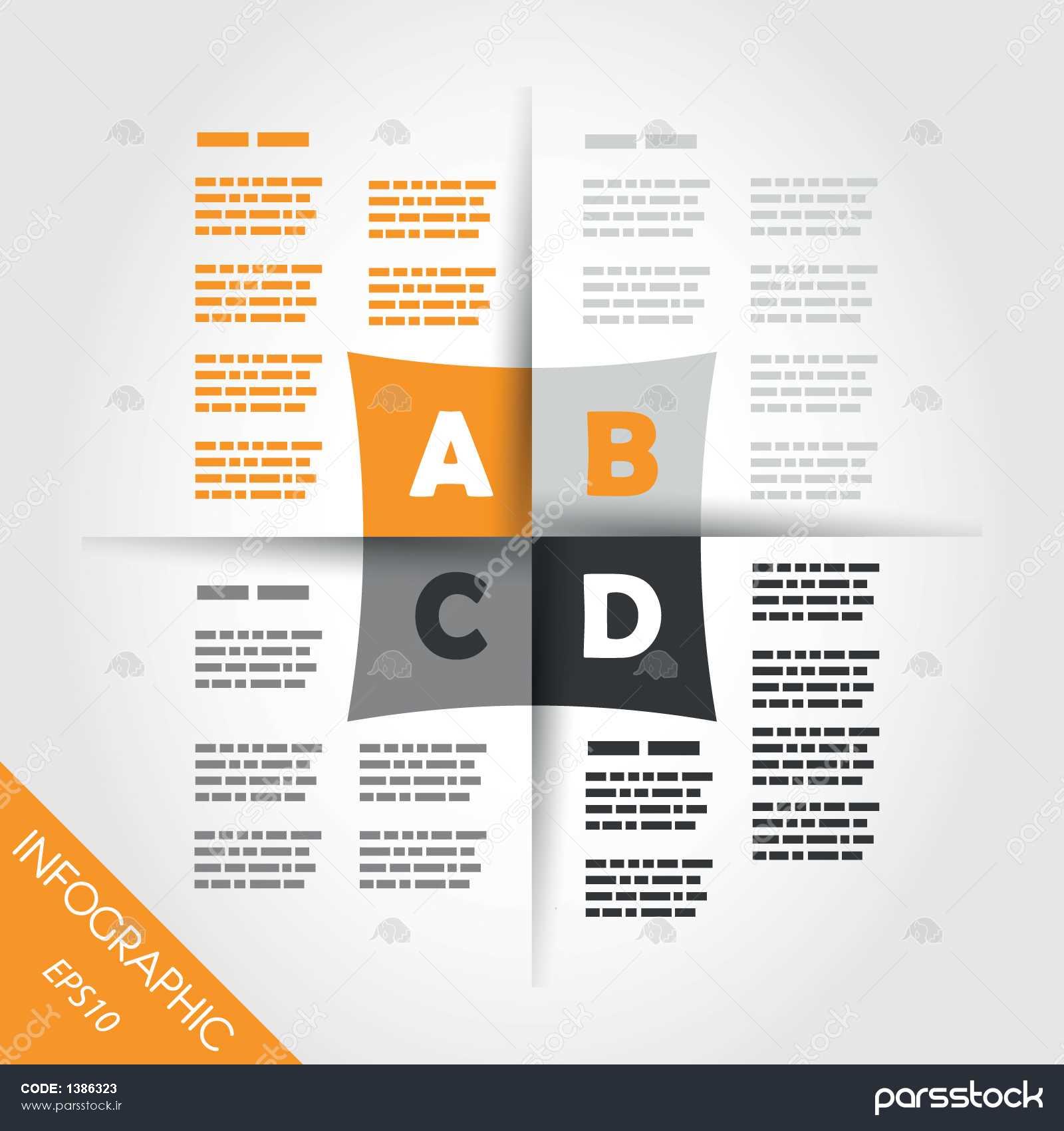 A B
C D

INFOGRAPHIC
EPS10

CODE: 1386323
www.parsstock.ir

parsstock