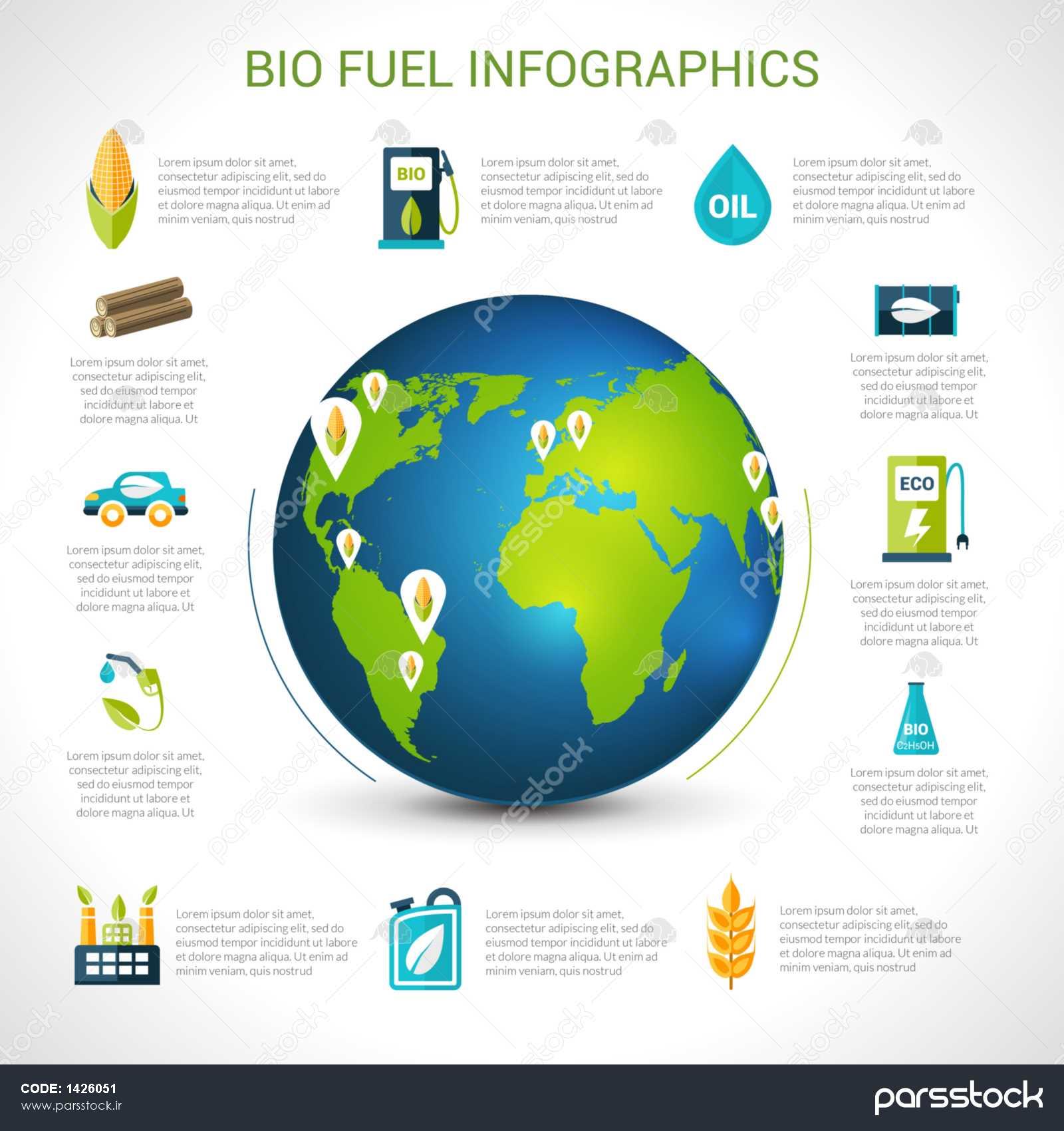 BIO FUEL INFOGRAPHICS

Lorem ipsum dolor sit amet, consectetur adipiscing elit, sed do eiusmod tempor incididunt ut labore et dolore magna aliqua. Ut enim ad minim veniam, quis nostrud

BIO

Lorem ipsum dolor sit amet, consectetur adipiscing elit, sed do eiusmod tempor incididunt ut labore et dolore magna aliqua. Ut enim ad minim veniam, quis nostrud

OIL

Lorem ipsum dolor sit amet, consectetur adipiscing elit, sed do eiusmod tempor incididunt ut labore et dolore magna aliqua. Ut enim ad minim veniam, quis nostrud

Lorem ipsum dolor sit amet, consectetur adipiscing elit, sed do eiusmod tempor incididunt ut labore et dolore magna aliqua. Ut

Lorem ipsum dolor sit amet, consectetur adipiscing elit, sed do eiusmod tempor incididunt ut labore et dolore magna aliqua. Ut

Lorem ipsum dolor sit amet, consectetur adipiscing elit, sed do eiusmod tempor incididunt ut labore et dolore magna aliqua. Ut

Lorem ipsum dolor sit amet, consectetur adipiscing elit, sed do eiusmod tempor incididunt ut labore et dolore magna aliqua. Ut

ECO

Lorem ipsum dolor sit amet, consectetur adipiscing elit, sed do eiusmod tempor incididunt ut labore et dolore magna aliqua. Ut

BIO
$C_2H_5OH$

Lorem ipsum dolor sit amet, consectetur adipiscing elit, sed do eiusmod tempor incididunt ut labore et dolore magna aliqua. Ut

Lorem ipsum dolor sit amet, consectetur adipiscing elit, sed do eiusmod tempor incididunt ut labore et dolore magna aliqua. Ut enim ad minim veniam, quis nostrud

Lorem ipsum dolor sit amet, consectetur adipiscing elit, sed do eiusmod tempor incididunt ut labore et dolore magna aliqua. Ut enim ad minim veniam, quis nostrud

Lorem ipsum dolor sit amet, consectetur adipiscing elit, sed do eiusmod tempor incididunt ut labore et dolore magna aliqua. Ut enim ad minim veniam, quis nostrud

CODE: 1426051
www.parsstock.ir

parsstock