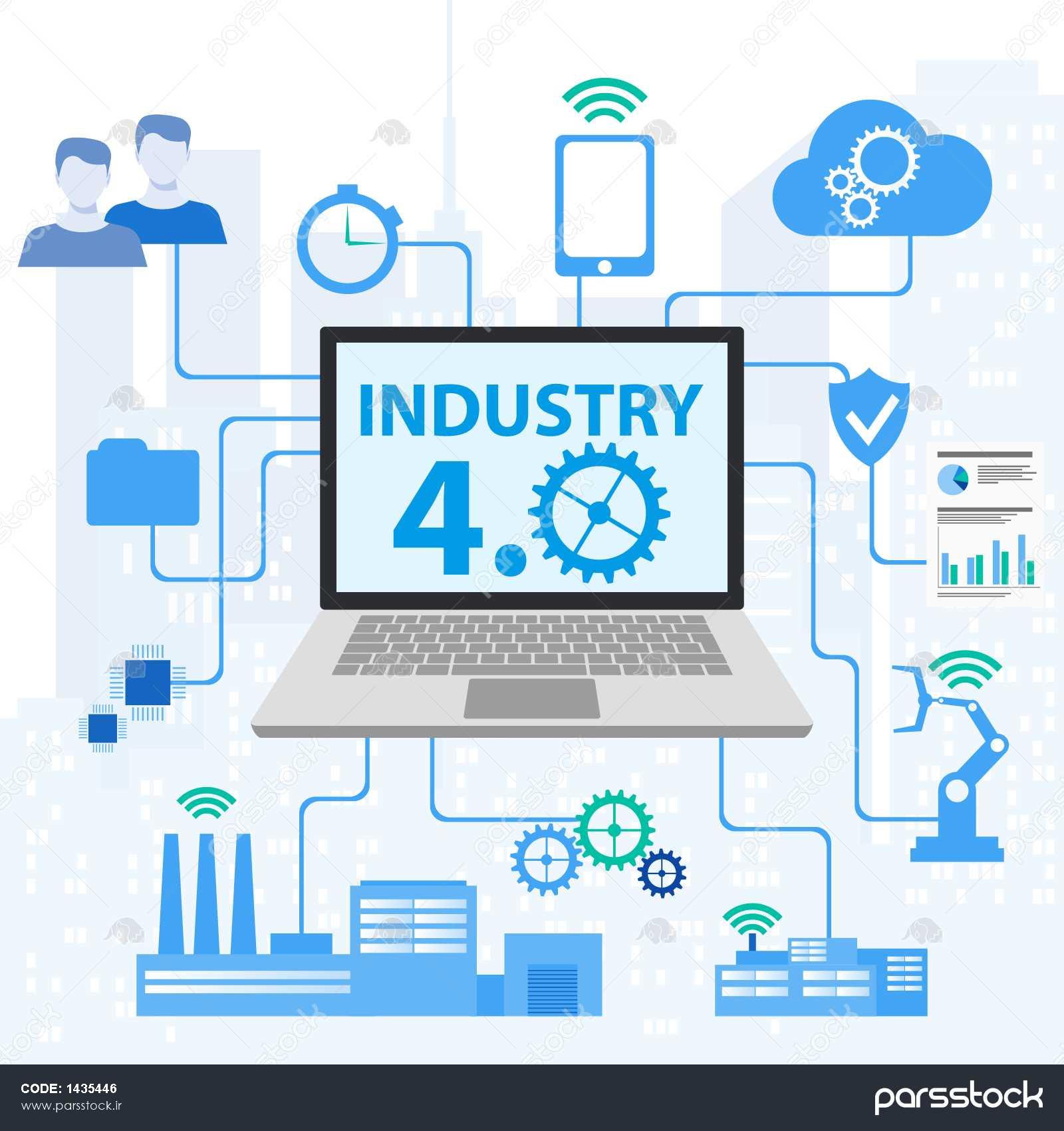 INDUSTRY
4.0

CODE: 1435446
www.parsstock.ir

parsstock